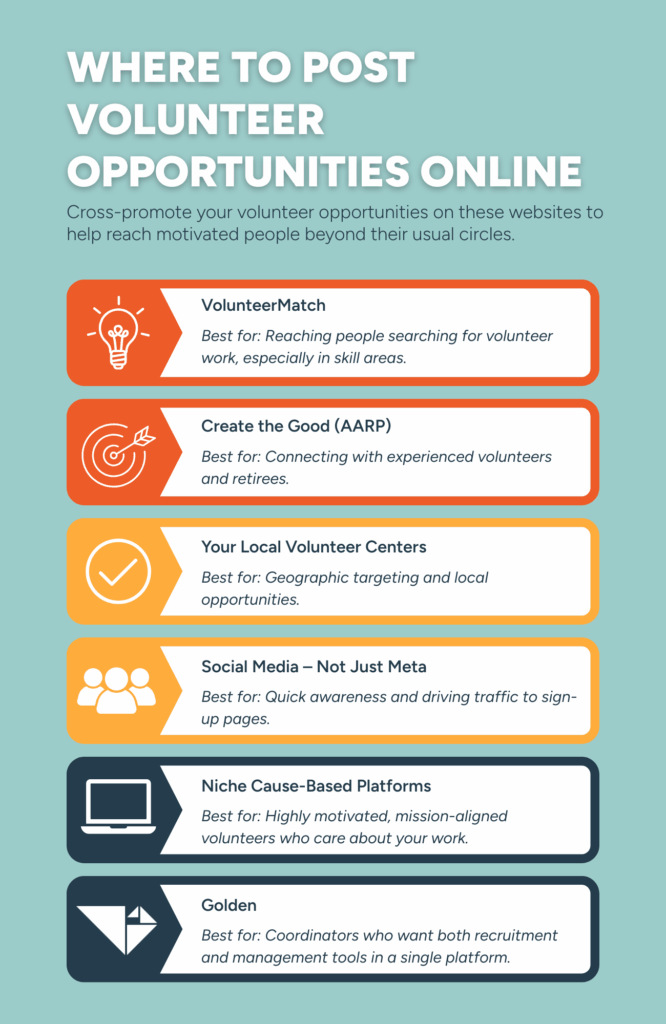 WHERE TO POST VOLUNTEER OPPORTUNITIES ONLINE

Cross-promote your volunteer opportunities on these websites to help reach motivated people beyond their usual circles.

VolunteerMatch

Best for: Reaching people searching for volunteer work, especially in skill areas.

Create the Good (AARP)

Best for: Connecting with experienced volunteers and retirees.

Your Local Volunteer Centers

Best for: Geographic targeting and local opportunities.

Social Media – Not Just Meta

Best for: Quick awareness and driving traffic to sign-up pages.

Niche Cause-Based Platforms

Best for: Highly motivated, mission-aligned volunteers who care about your work.

Golden

Best for: Coordinators who want both recruitment and management tools in a single platform.